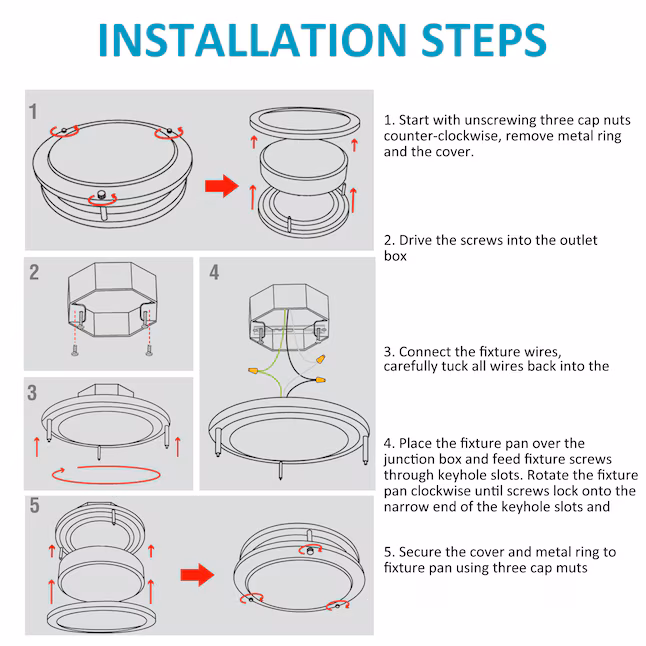 INSTALLATION STEPS

1

2

3

4

5

1. Start with unscrewing three cap nuts counter-clockwise, remove metal ring and the cover.

2. Drive the screws into the outlet box

3. Connect the fixture wires, carefully tuck all wires back into the

4. Place the fixture pan over the junction box and feed fixture screws through keyhole slots. Rotate the fixture pan clockwise until screws lock onto the narrow end of the keyhole slots and

5. Secure the cover and metal ring to fixture pan using three cap muts