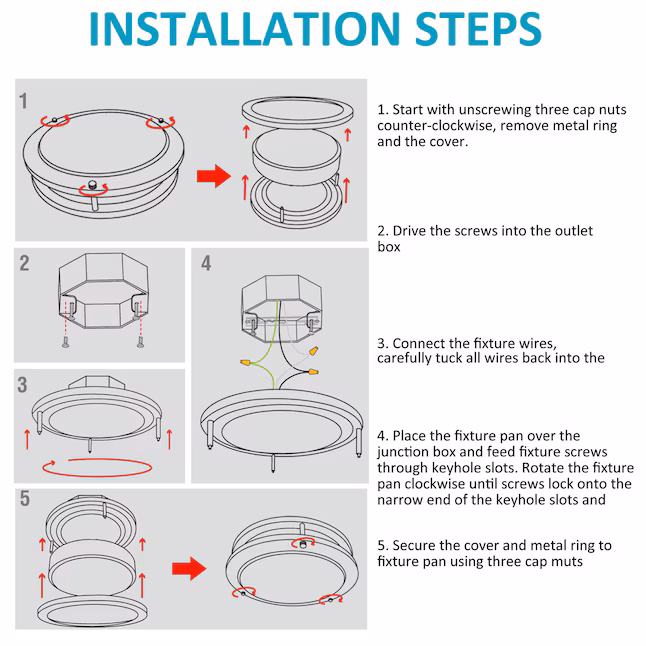 INSTALLATION STEPS

1

2

4

3

5

1. Start with unscrewing three cap nuts counter-clockwise, remove metal ring and the cover.

2. Drive the screws into the outlet box

3. Connect the fixture wires, carefully tuck all wires back into the

4. Place the fixture pan over the junction box and feed fixture screws through keyhole slots. Rotate the fixture pan clockwise until screws lock onto the narrow end of the keyhole slots and

5. Secure the cover and metal ring to fixture pan using three cap muts